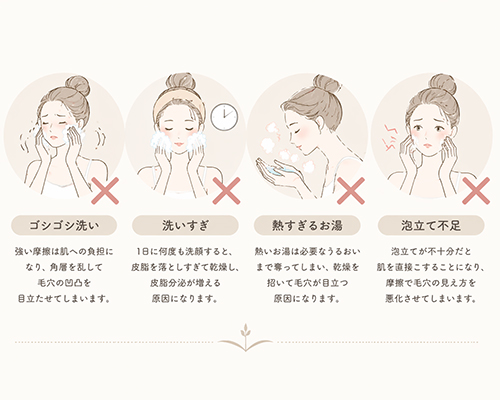 ゴシゴシ洗い

強い摩擦は肌への負担になり、角層を乱して毛穴の凹凸を目立たせてしまいます。

洗いすぎ

1日に何度も洗顔すると、皮脂を落としすぎて乾燥し、皮脂分泌が増える原因になります。

熱すぎるお湯

熱いお湯は必要なうるおいまで奪ってしまい、乾燥を招いて毛穴が目立つ原因になります。

泡立て不足

泡立てが不十分だと肌を直接こすることになり、摩擦で毛穴の見え方を悪化させてしまいます。